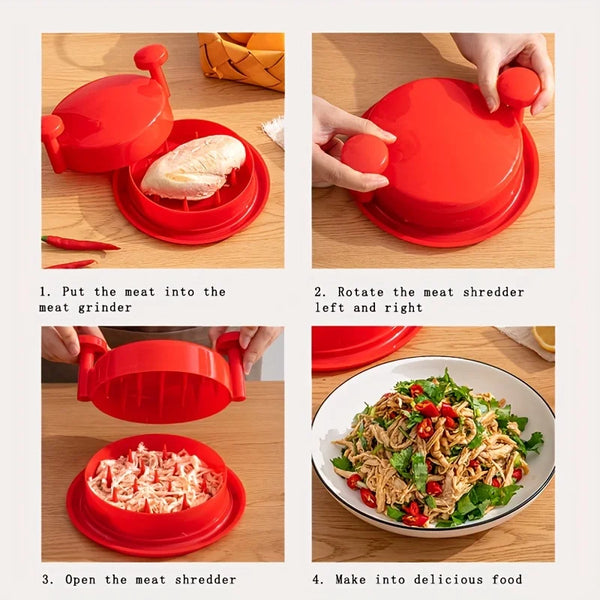 1. Put the meat into the meat grinder

2. Rotate the meat shredder left and right

3. Open the meat shredder

4. Make into delicious food